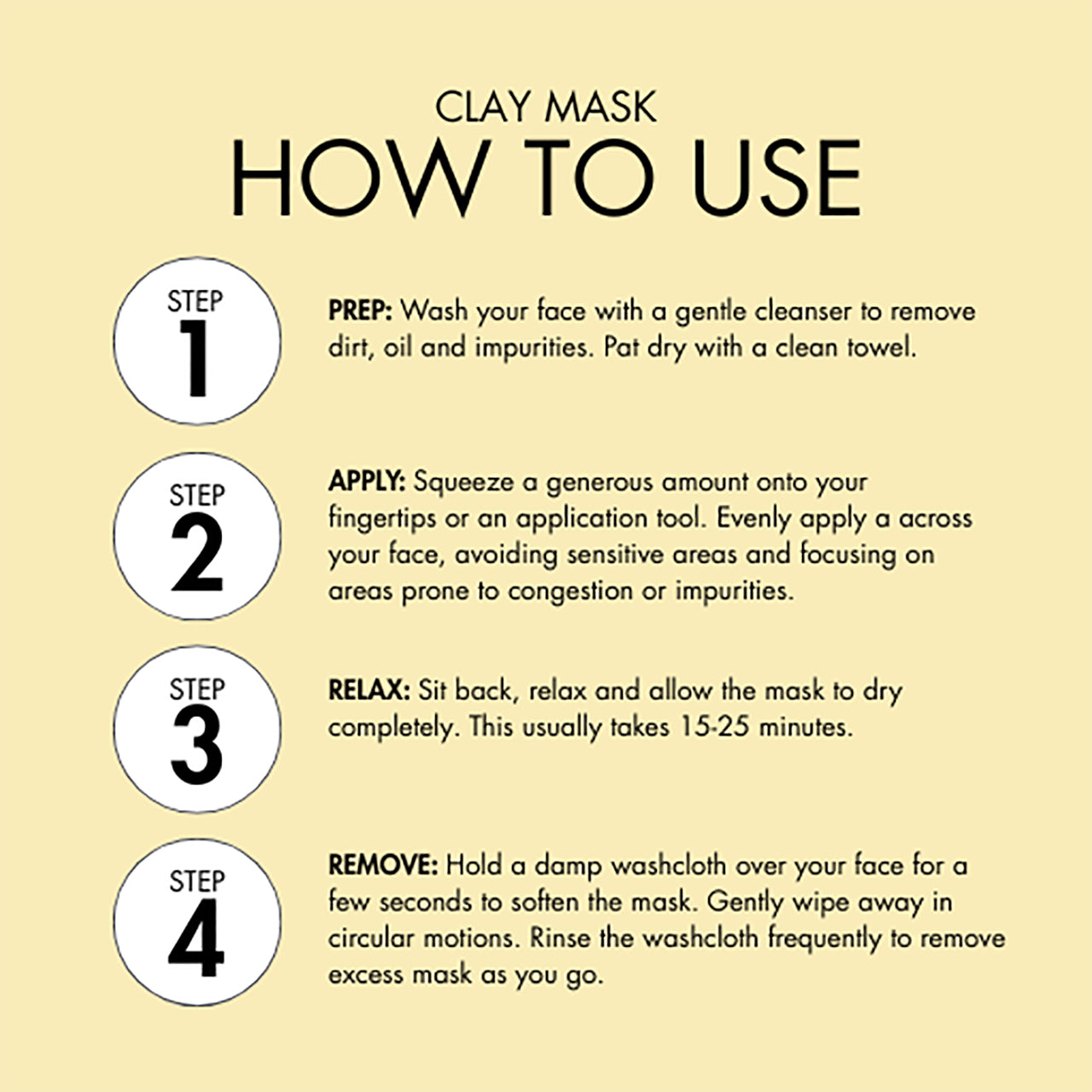 CLAY MASK
HOW TO USE

STEP
1

PREP: Wash your face with a gentle cleanser to remove dirt, oil and impurities. Pat dry with a clean towel.

STEP
2

APPLY: Squeeze a generous amount onto your fingertips or an application tool. Evenly apply a across your face, avoiding sensitive areas and focusing on areas prone to congestion or impurities.

STEP
3

RELAX: Sit back, relax and allow the mask to dry completely. This usually takes 15-25 minutes.

STEP
4

REMOVE: Hold a damp washcloth over your face for a few seconds to soften the mask. Gently wipe away in circular motions. Rinse the washcloth frequently to remove excess mask as you go.