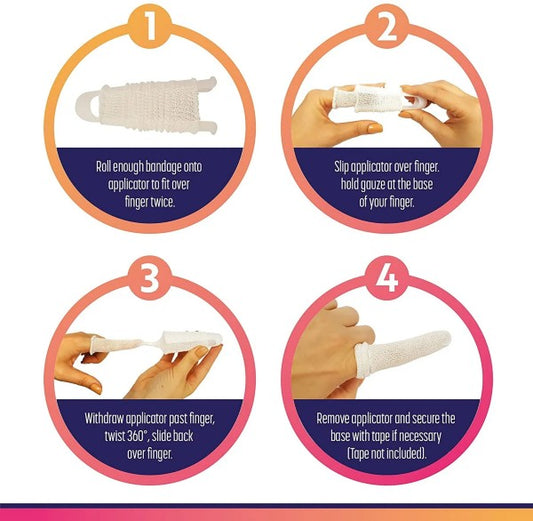 1

Roll enough bandage onto applicator to fit over finger twice.

2

Slip applicator over finger. hold gauze at the base of your finger.

3

Withdraw applicator past finger, twist 360°, slide back over finger.

4

Remove applicator and secure the base with tape if necessary (Tape not included).