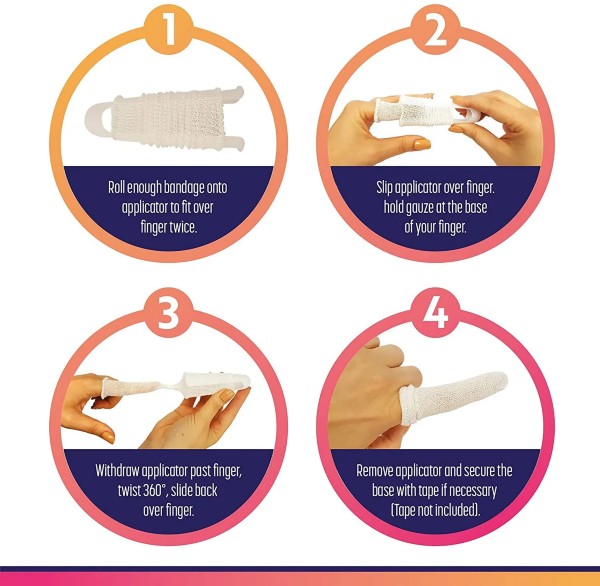 1

Roll enough bandage onto applicator to fit over finger twice.

2

Slip applicator over finger. hold gauze at the base of your finger.

3

Withdraw applicator past finger, twist 360°, slide back over finger.

4

Remove applicator and secure the base with tape if necessary (Tape not included).