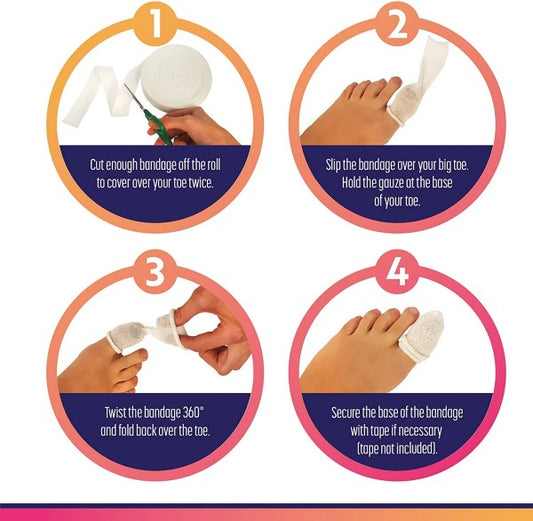 1

Cut enough bandage off the roll to cover over your toe twice.

2

Slip the bandage over your big toe. Hold the gauze at the base of your toe.

3

Twist the bandage 360° and fold back over the toe.

4

Secure the base of the bandage with tape if necessary (tape not included).