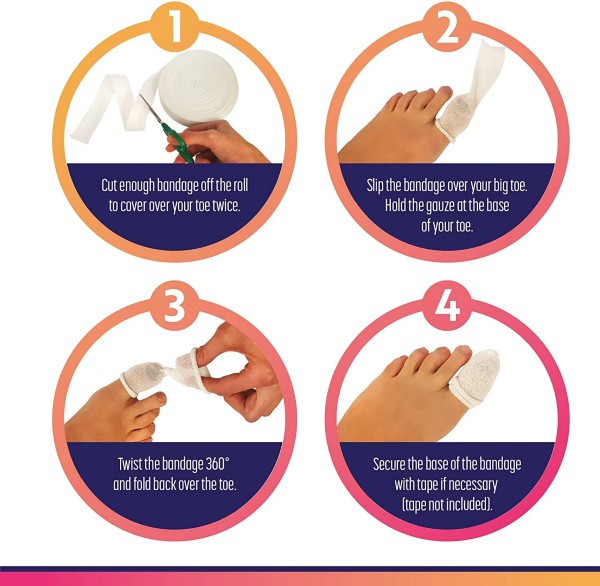 1

Cut enough bandage off the roll to cover over your toe twice.

2

Slip the bandage over your big toe. Hold the gauze at the base of your toe.

3

Twist the bandage 360° and fold back over the toe.

4

Secure the base of the bandage with tape if necessary (tape not included).