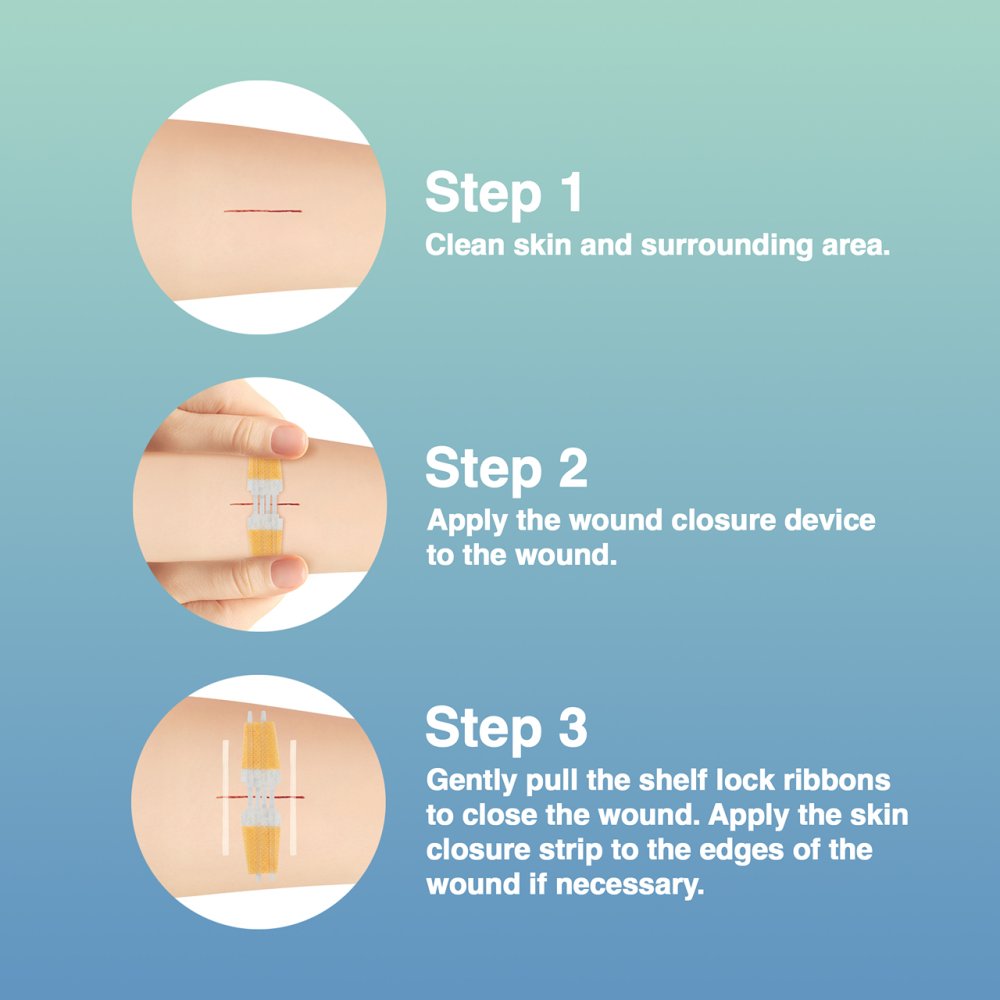 Step 1
Clean skin and surrounding area.

Step 2
Apply the wound closure device to the wound.

Step 3
Gently pull the shelf lock ribbons to close the wound. Apply the skin closure strip to the edges of the wound if necessary.